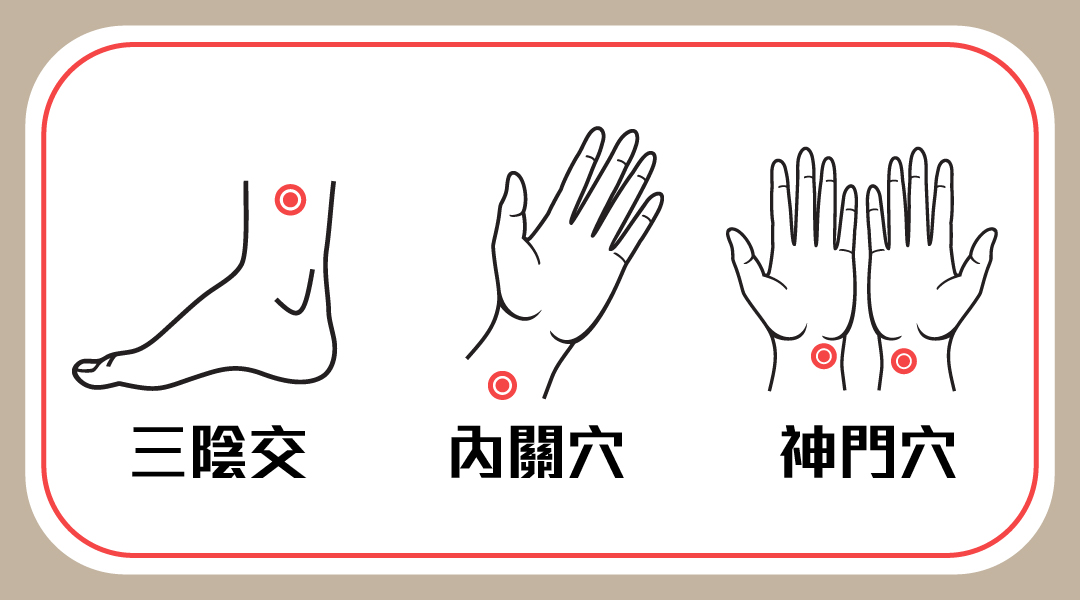 三陰交

內關穴

神門穴